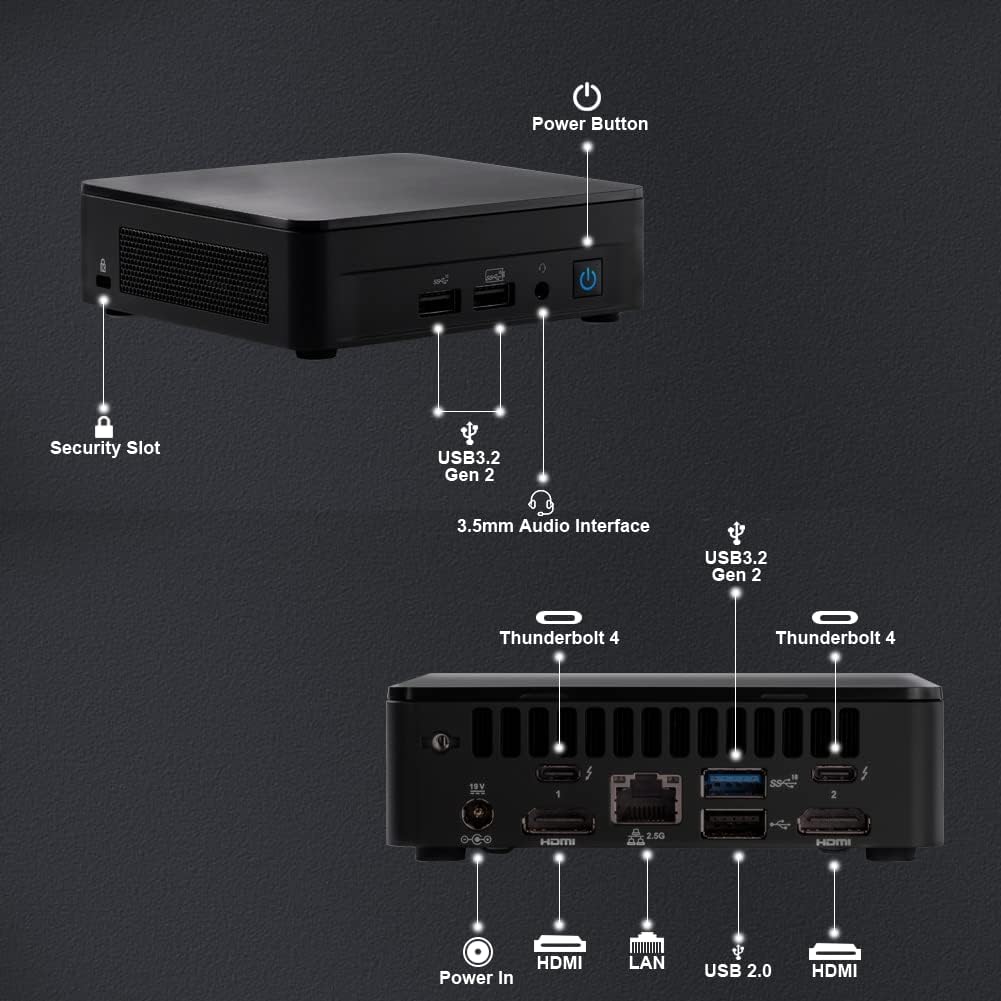 Power Button

Security Slot

USB3.2
Gen 2

3.5mm Audio Interface

USB3.2
Gen 2

Thunderbolt 4

Thunderbolt 4

19V

1

2.5G

2

HDMI

HDMI

Power In

HDMI

LAN

USB 2.0

HDMI